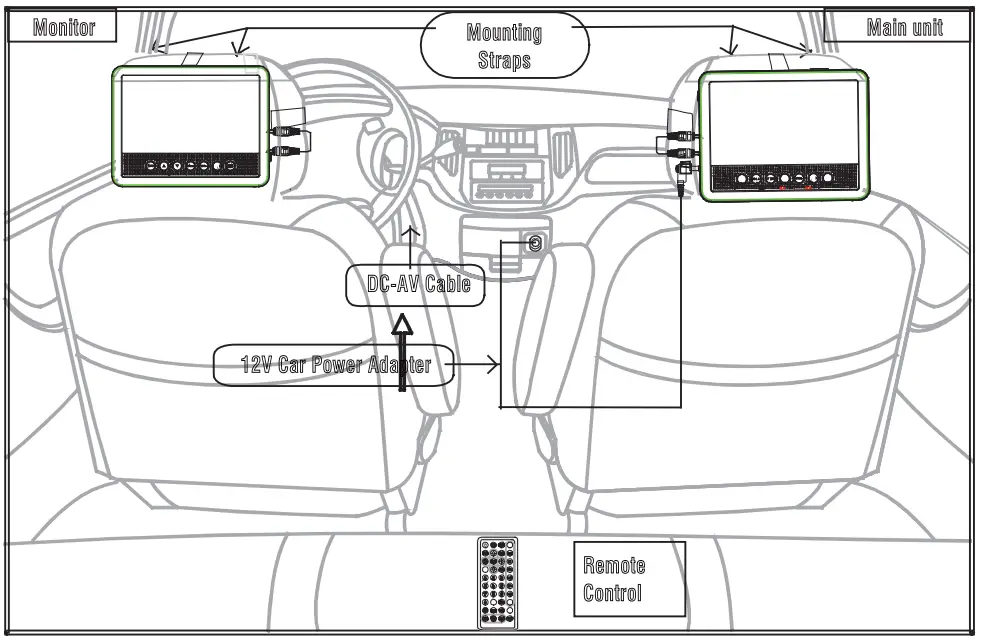 Monitor

Mounting Straps

Main unit

DC-AV Cable

12V Car Power Adapter

Remote Control