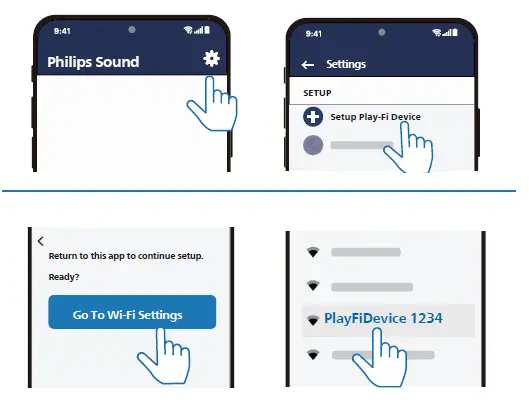 9:41

Philips Sound

9:41

Settings

SETUP

Setup Play-Fi Device

Return to this app to continue setup.

Ready?

Go To Wi-Fi Settings

PlayFiDevice 1234