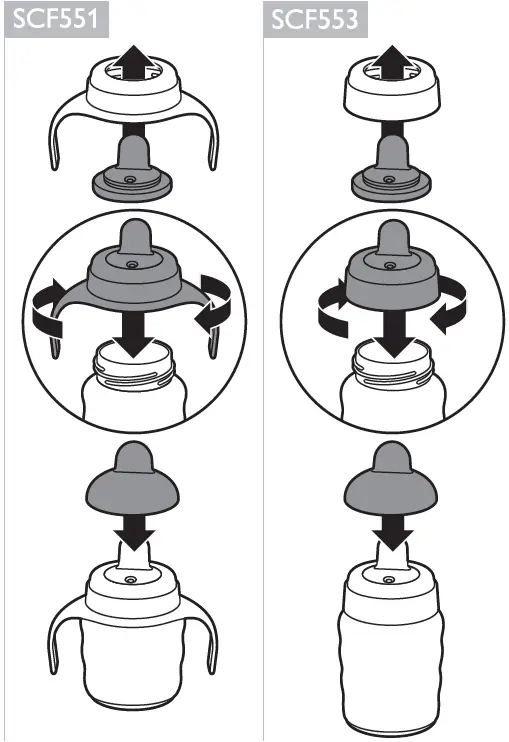 SCF551

SCF553