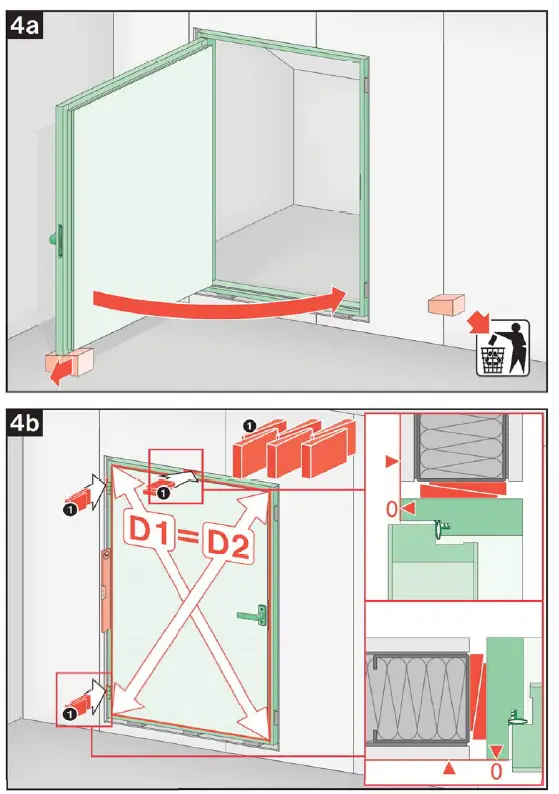 4a

4b

1

1

1

1

D1=D2

0

0