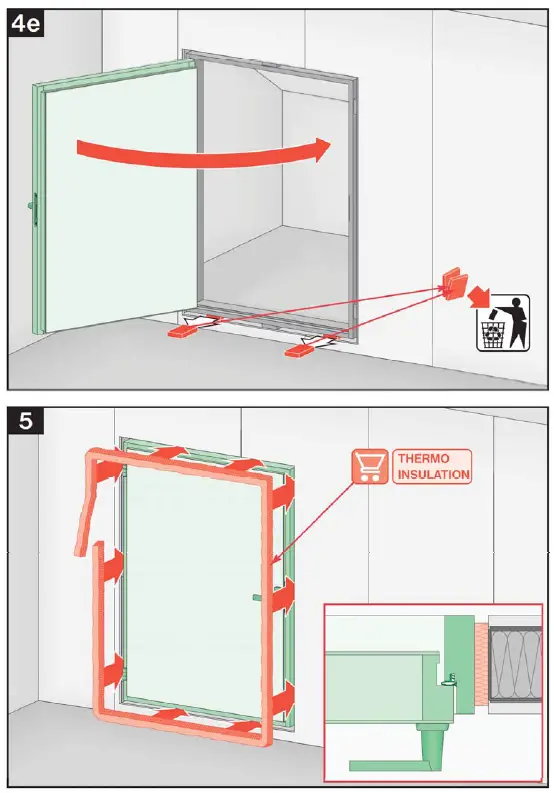 4e

5

THERMO INSULATION