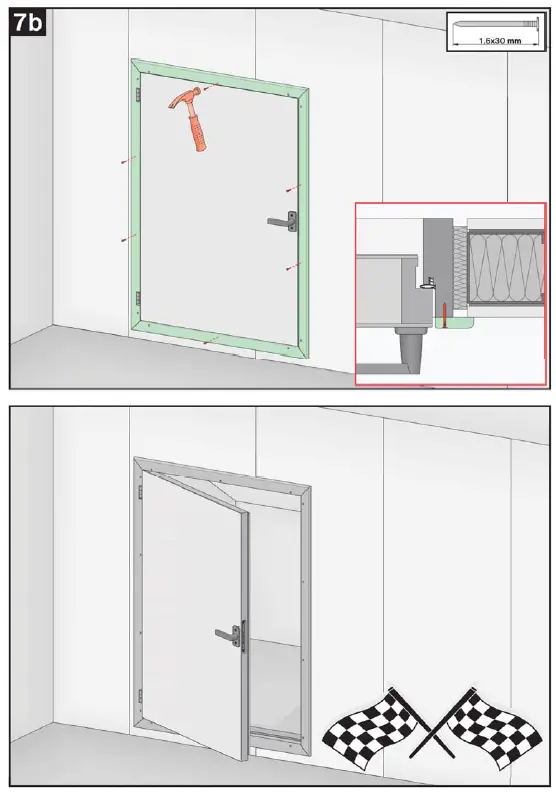 7b

1.6x30 mm