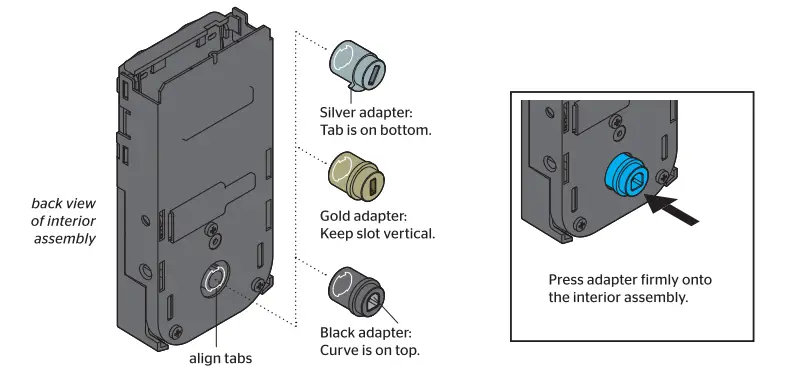 back view of interior assembly

align tabs

Silver adapter:
Tab is on bottom.

Gold adapter:
Keep slot vertical.

Black adapter:
Curve is on top.

Press adapter firmly onto the interior assembly.