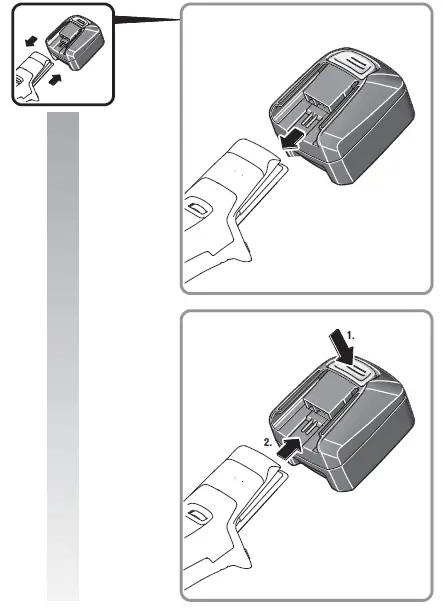 1.

2.