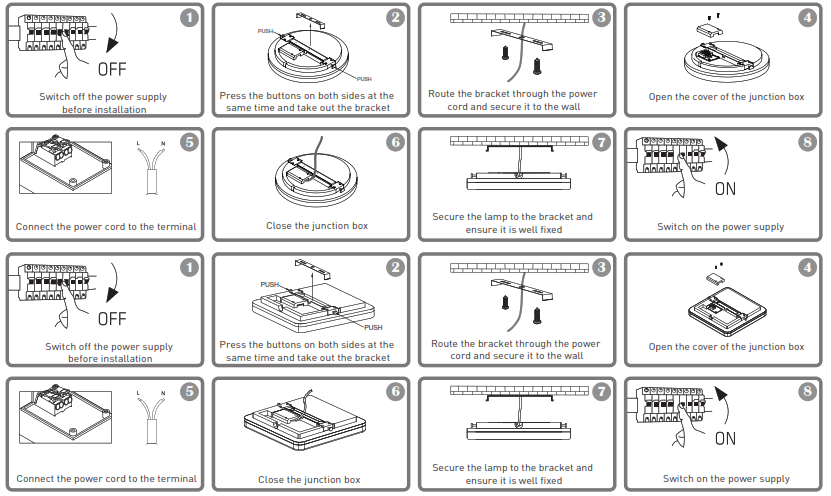 1
OFF
Switch off the power supply before installation

2
PUSH
PUSH
Press the buttons on both sides at the same time and take out the bracket

3
Route the bracket through the power cord and secure it to the wall

4
Open the cover of the junction box

5
L N
Connect the power cord to the terminal

6
Close the junction box

7
Secure the lamp to the bracket and ensure it is well fixed

8
ON
Switch on the power supply

1
OFF
Switch off the power supply before installation

2
PUSH
PUSH
Press the buttons on both sides at the same time and take out the bracket

3
Route the bracket through the power cord and secure it to the wall

4
Open the cover of the junction box

5
L N
Connect the power cord to the terminal

6
Close the junction box

7
Secure the lamp to the bracket and ensure it is well fixed

8
ON
Switch on the power supply