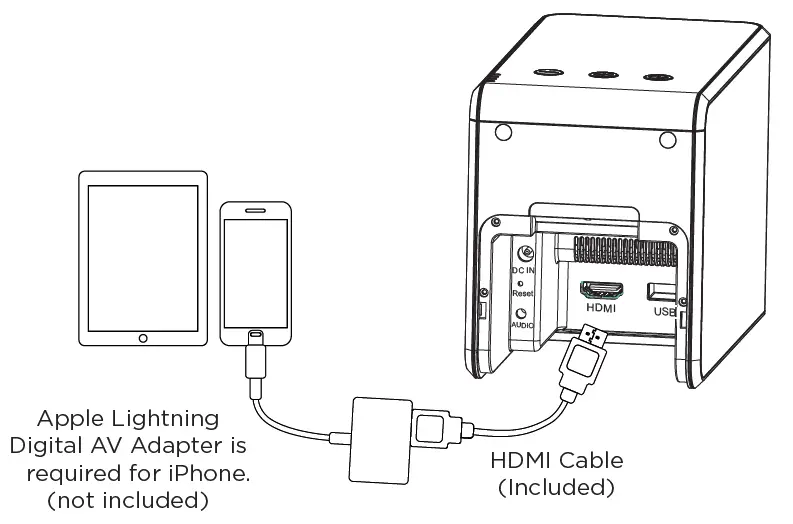 DC IN
Reset
AUDIO
HDMI
USB

Apple Lightning Digital AV Adapter is required for iPhone. (not included)

HDMI Cable (Included)