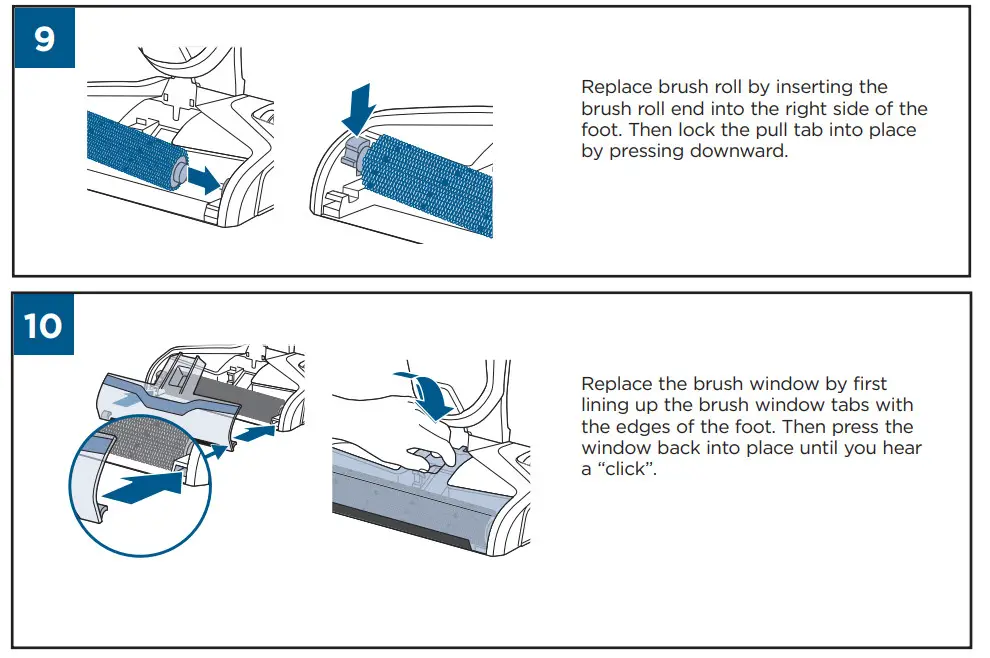 9

Replace brush roll by inserting the brush roll end into the right side of the foot. Then lock the pull tab into place by pressing downward.

10

Replace the brush window by first lining up the brush window tabs with the edges of the foot. Then press the window back into place until you hear a “click”.