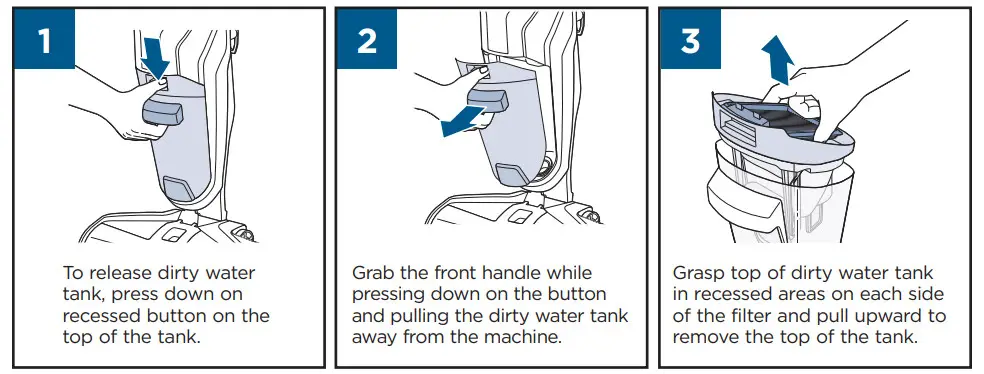 1

To release dirty water tank, press down on recessed button on the top of the tank.

2

Grab the front handle while pressing down on the button and pulling the dirty water tank away from the machine.

3

Grasp top of dirty water tank in recessed areas on each side of the filter and pull upward to remove the top of the tank.