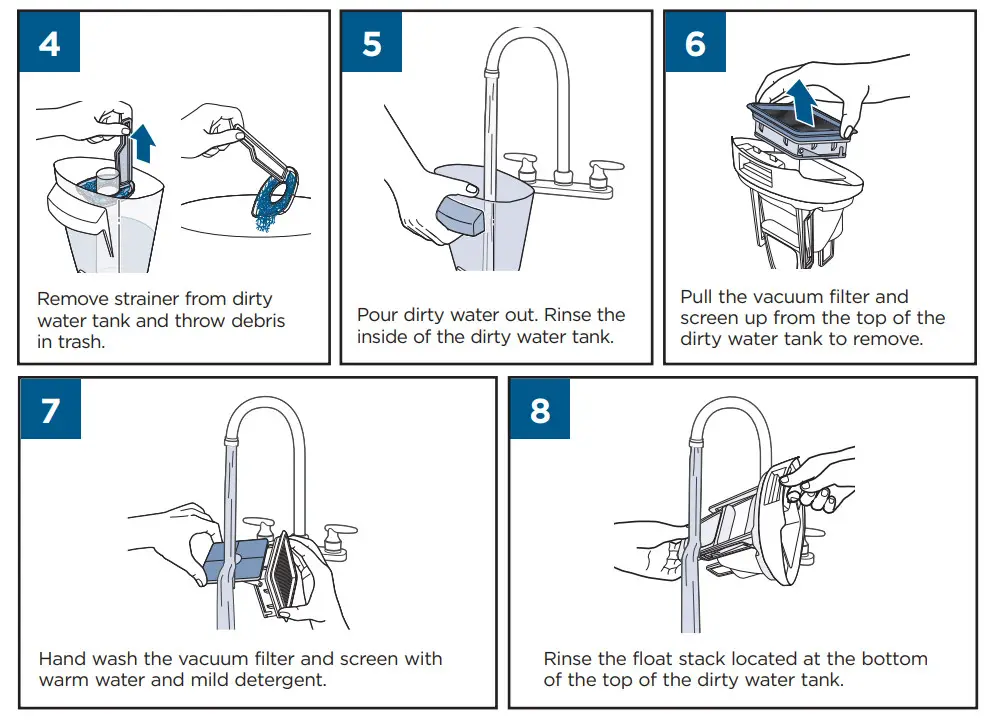 4

Remove strainer from dirty water tank and throw debris in trash.

5

Pour dirty water out. Rinse the inside of the dirty water tank.

6

Pull the vacuum filter and screen up from the top of the dirty water tank to remove.

7

Hand wash the vacuum filter and screen with warm water and mild detergent.

8

Rinse the float stack located at the bottom of the top of the dirty water tank.