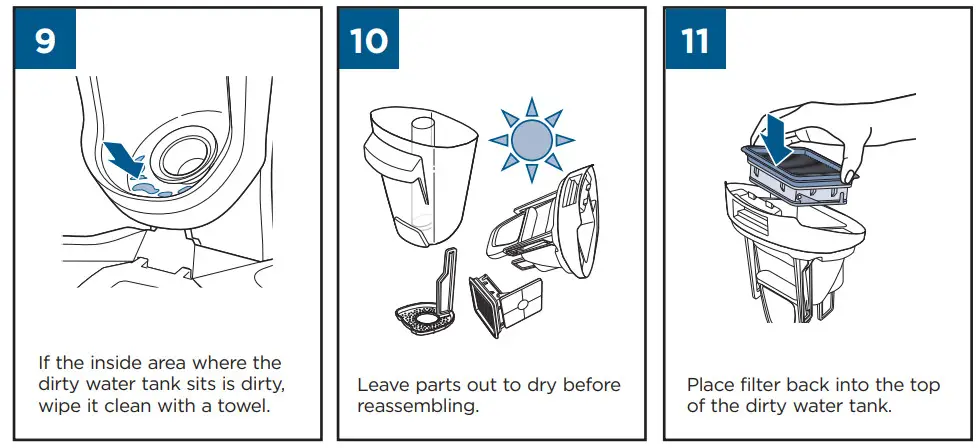 9

If the inside area where the dirty water tank sits is dirty, wipe it clean with a towel.

10

Leave parts out to dry before reassembling.

11

Place filter back into the top of the dirty water tank.