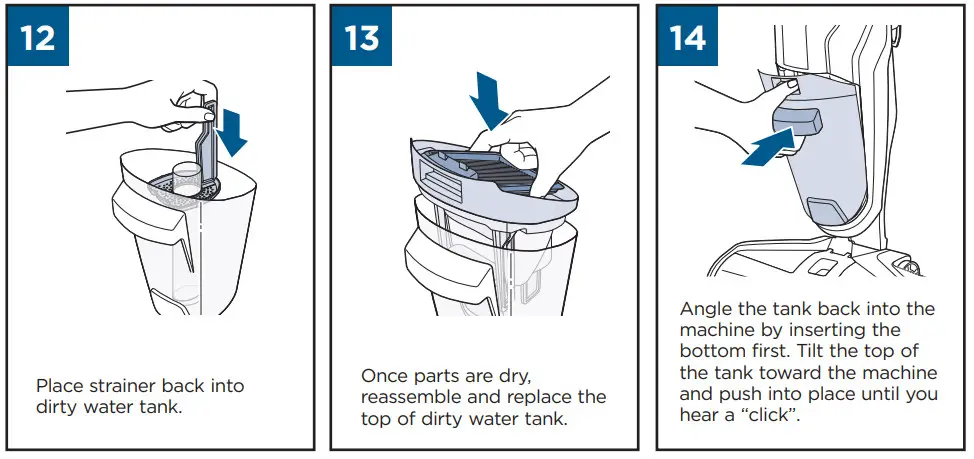 12

Place strainer back into dirty water tank.

13

Once parts are dry, reassemble and replace the top of dirty water tank.

14

Angle the tank back into the machine by inserting the bottom first. Tilt the top of the tank toward the machine and push into place until you hear a “click”.