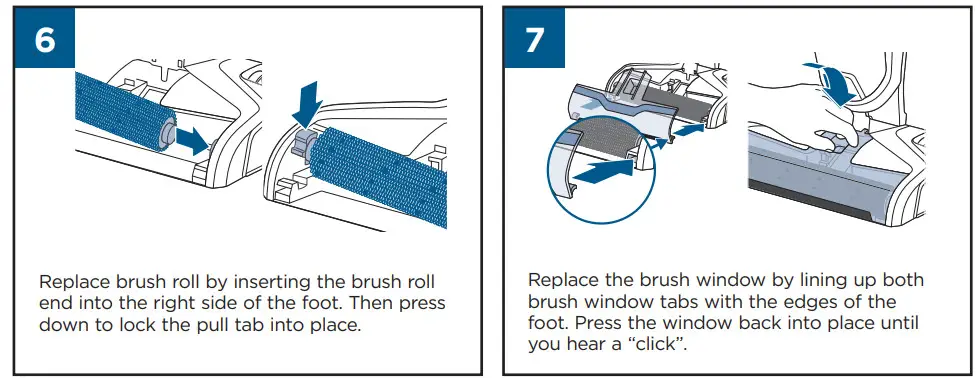 6

Replace brush roll by inserting the brush roll end into the right side of the foot. Then press down to lock the pull tab into place.

7

Replace the brush window by lining up both brush window tabs with the edges of the foot. Press the window back into place until you hear a “click”.