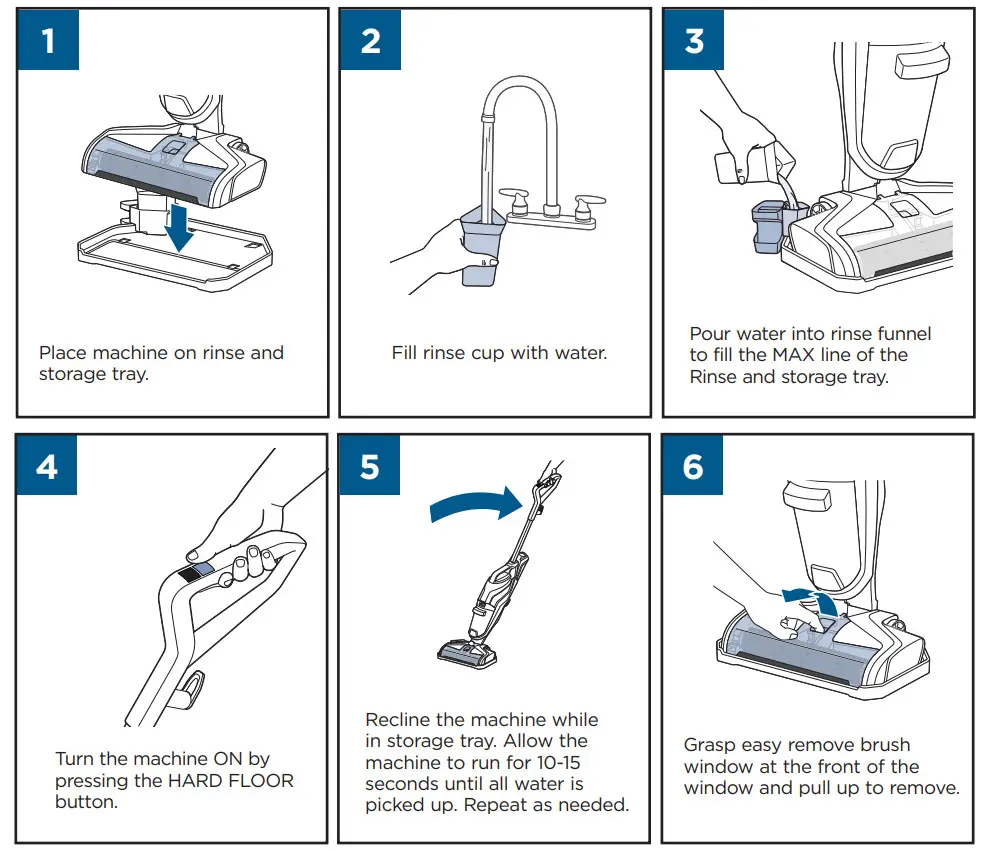 1

Place machine on rinse and storage tray.

2

Fill rinse cup with water.

3

Pour water into rinse funnel to fill the MAX line of the Rinse and storage tray.

4

Turn the machine ON by pressing the HARD FLOOR button.

5

Recline the machine while in storage tray. Allow the machine to run for 10-15 seconds until all water is picked up. Repeat as needed.

6

Grasp easy remove brush window at the front of the window and pull up to remove.