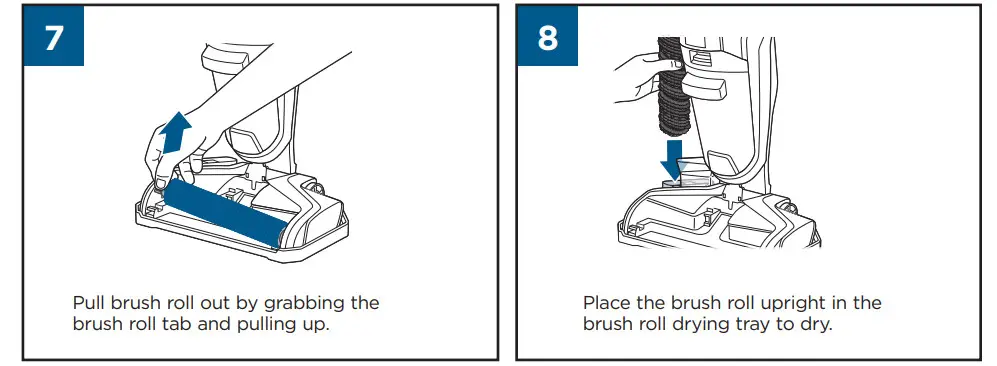 7

Pull brush roll out by grabbing the brush roll tab and pulling up.

8

Place the brush roll upright in the brush roll drying tray to dry.