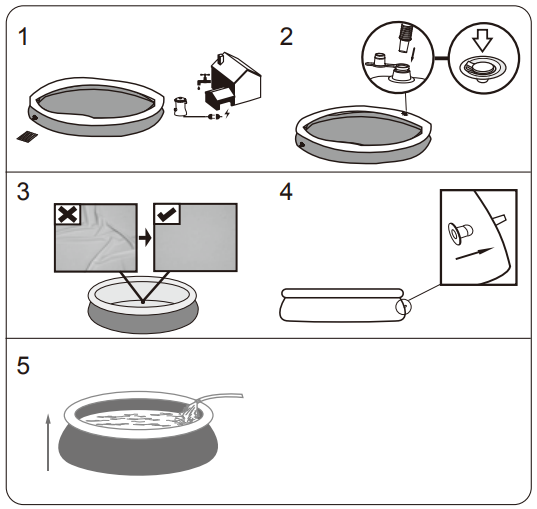 1

2

3

4

5