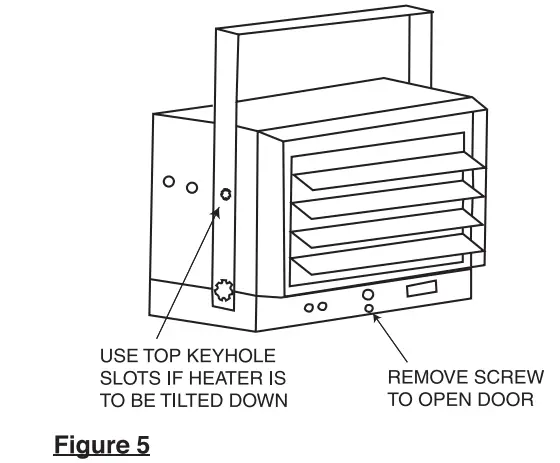 USE TOP KEYHOLE SLOTS IF HEATER IS TO BE TILTED DOWN

REMOVE SCREW TO OPEN DOOR

Figure 5