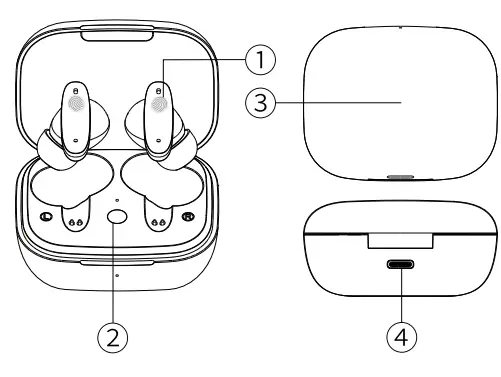 1
3
L
R
2
4