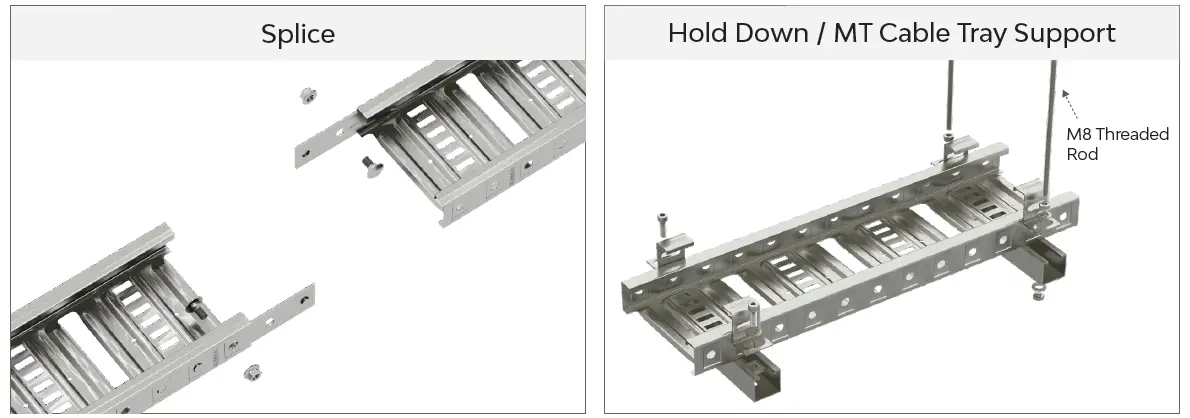 Splice

Hold Down / MT Cable Tray Support

M8 Threaded Rod