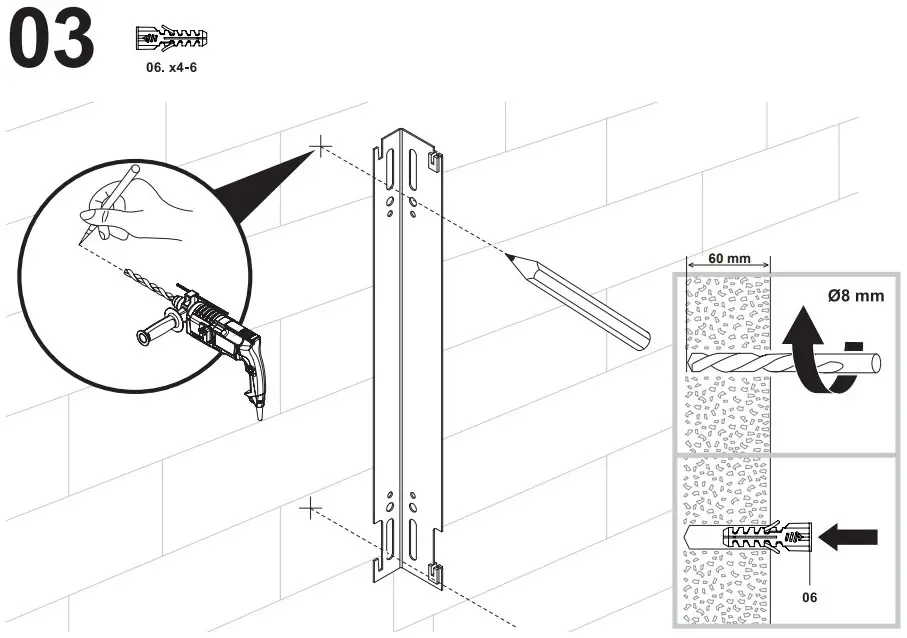 03

06. x4-6

60 mm

Ø8 mm

06