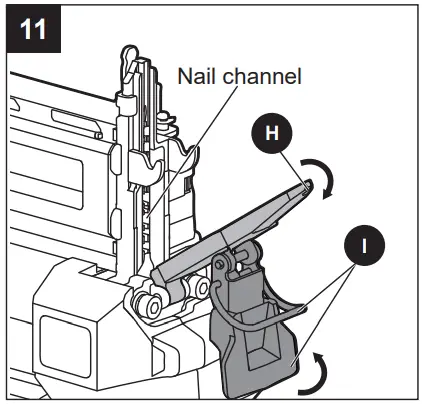 11

Nail channel

H

I