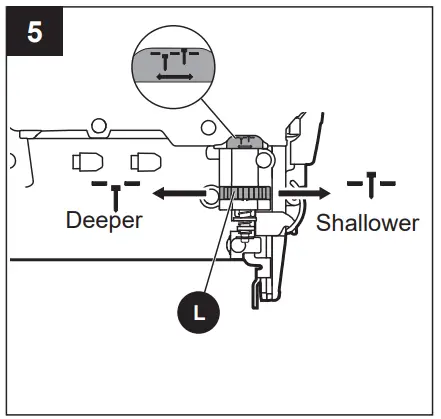 5

Deeper

Shallower

L