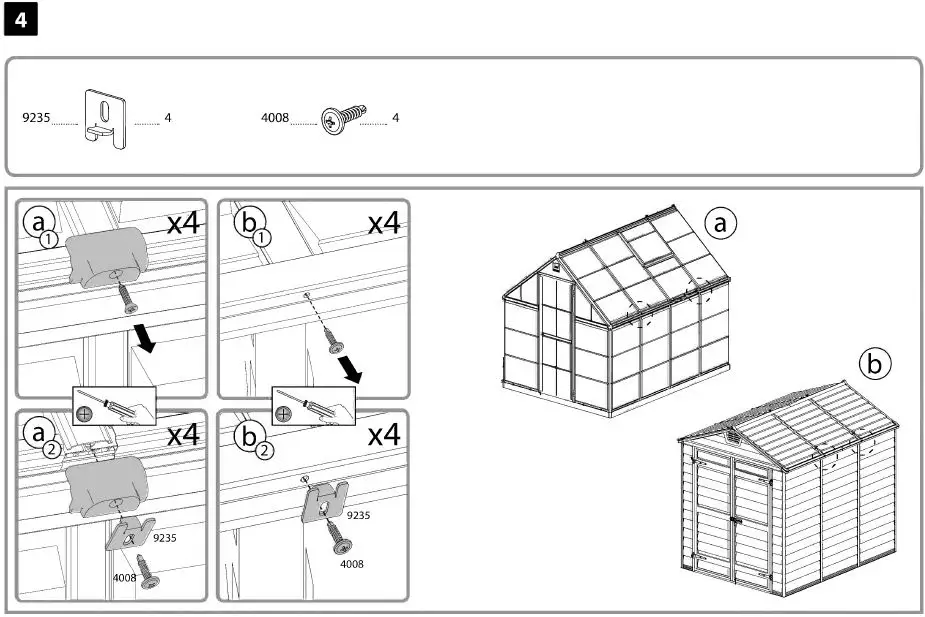 4

9235 4

4008 4

a 1 x4

b 1 x4

a 2 x4

9235

4008

b 2 x4

9235

4008

a

b