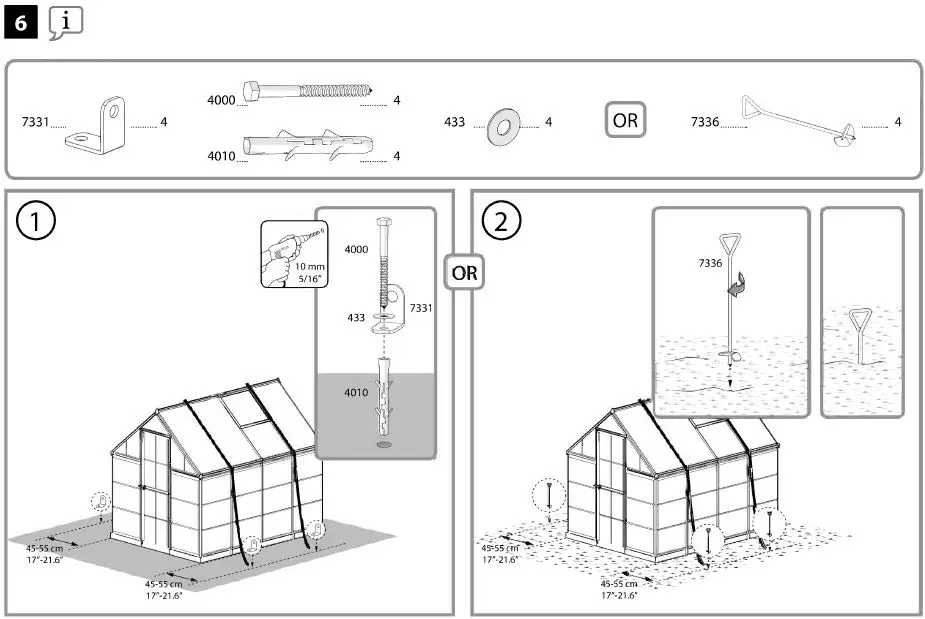 6 i

7331 4
4000 4
4010 4
433 4
OR
7336 4

1

10 mm
5/16"

4000
433
7331
4010

45-55 cm
17"-21.6"

45-55 cm
17"-21.6"

OR

2

7336

45-55 cm
17"-21.6"

45-55 cm
17"-21.6"