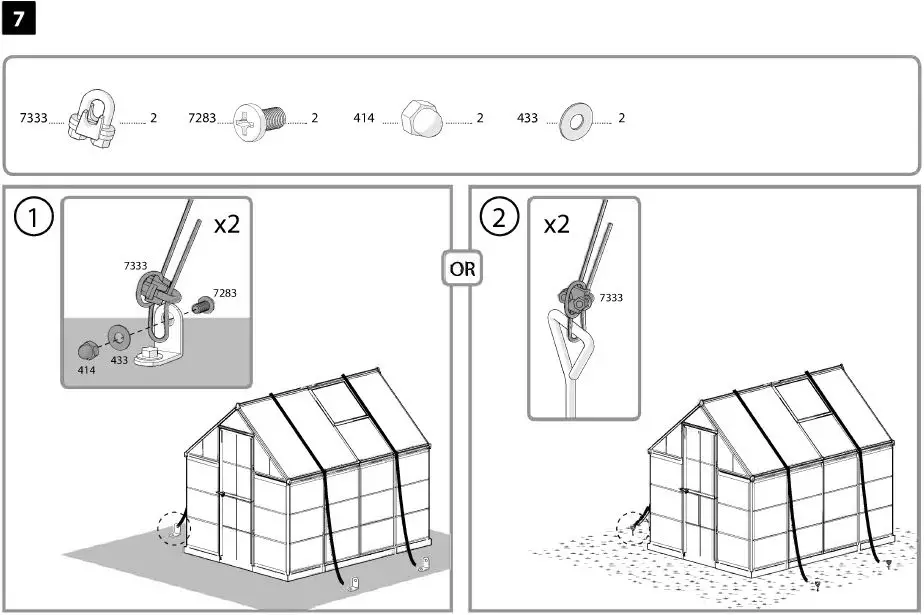 7

7333 2 7283 2 414 2 433 2

1

x2

7333

7283

414

433

OR

2

x2

7333