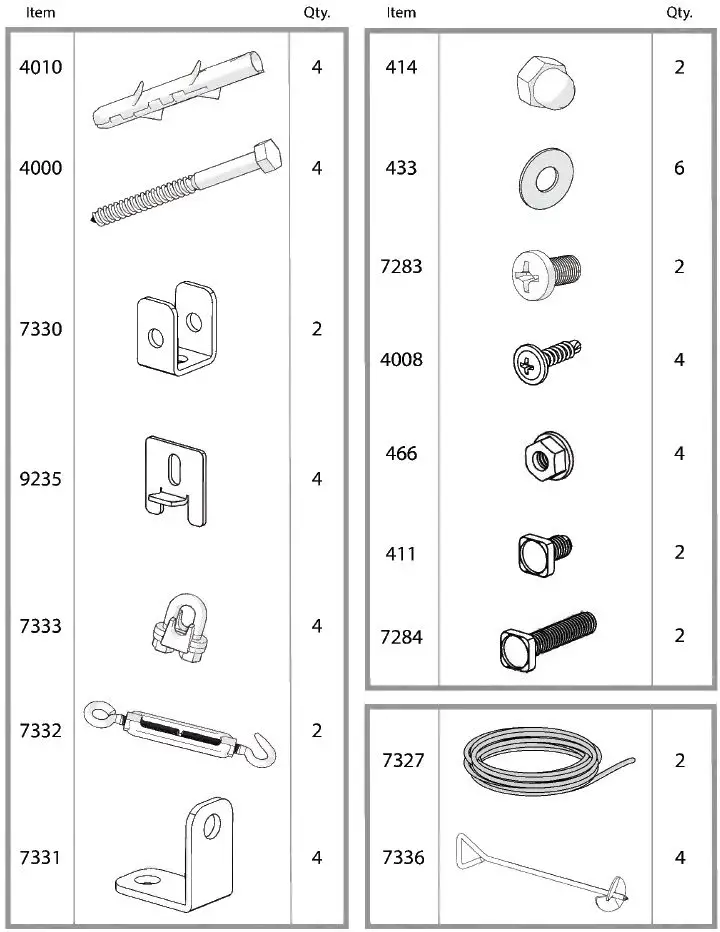 | Item | | Qty. |
|---|---|---|
| 4010 | | 4 |
| 4000 | | 4 |
| 7330 | | 2 |
| 9235 | | 4 |
| 7333 | | 4 |
| 7332 | | 2 |
| 7331 | | 4 |

| Item | | Qty. |
|---|---|---|
| 414 | | 2 |
| 433 | | 6 |
| 7283 | | 2 |
| 4008 | | 4 |
| 466 | | 4 |
| 411 | | 2 |
| 7284 | | 2 |

| | | |
|---|---|---|
| 7327 | | 2 |
| 7336 | | 4 |