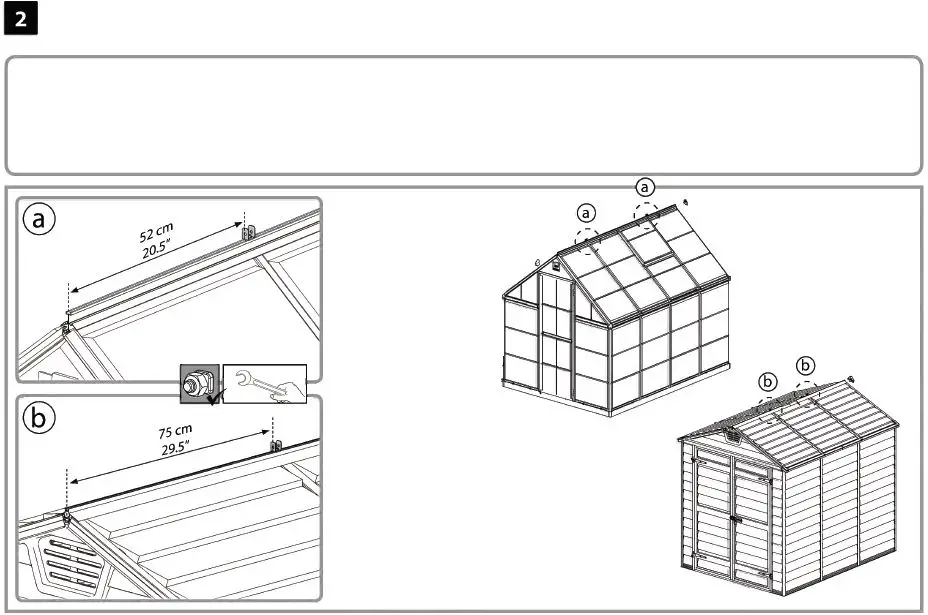 2

a

52 cm
20.5"

b

75 cm
29.5"

a

a

b

b