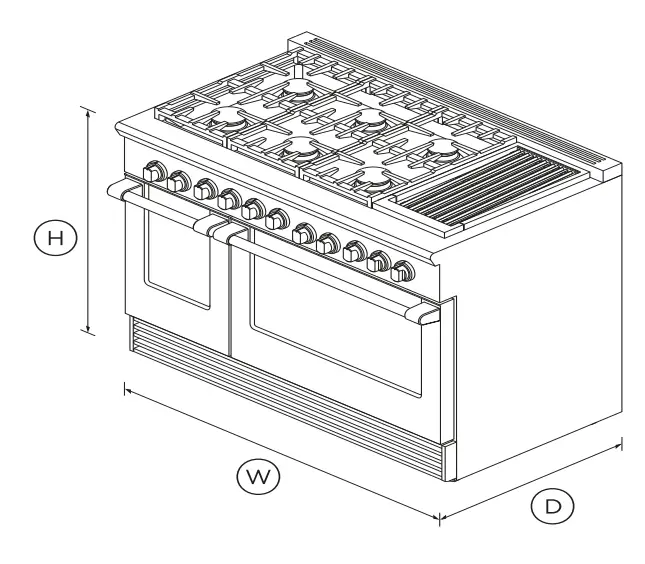 H

W

D