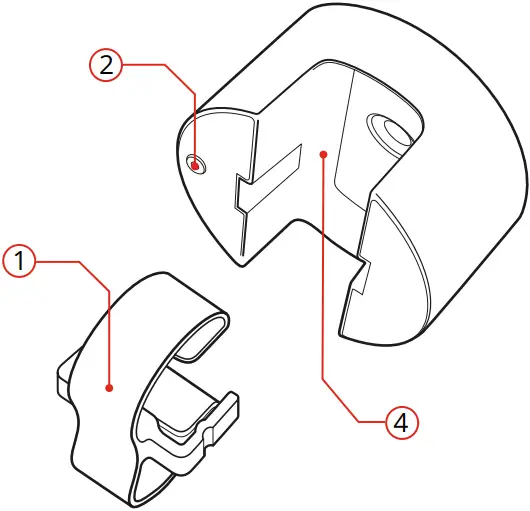 2
1
4