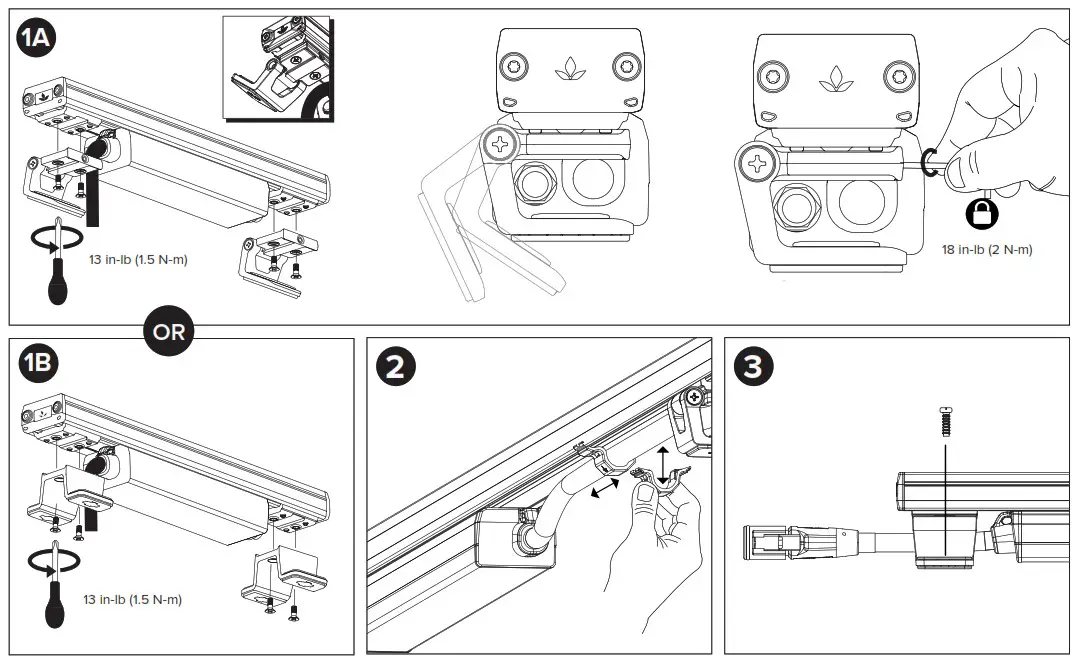 1A

13 in-lb (1.5 N-m)

18 in-lb (2 N-m)

OR

1B

13 in-lb (1.5 N-m)

2

3