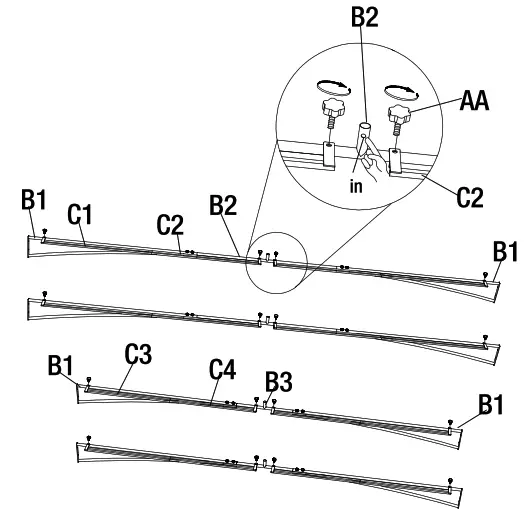 B2
AA
in
C2
B1
C1
C2
B2
B1
B1
C3
C4
B3
B1