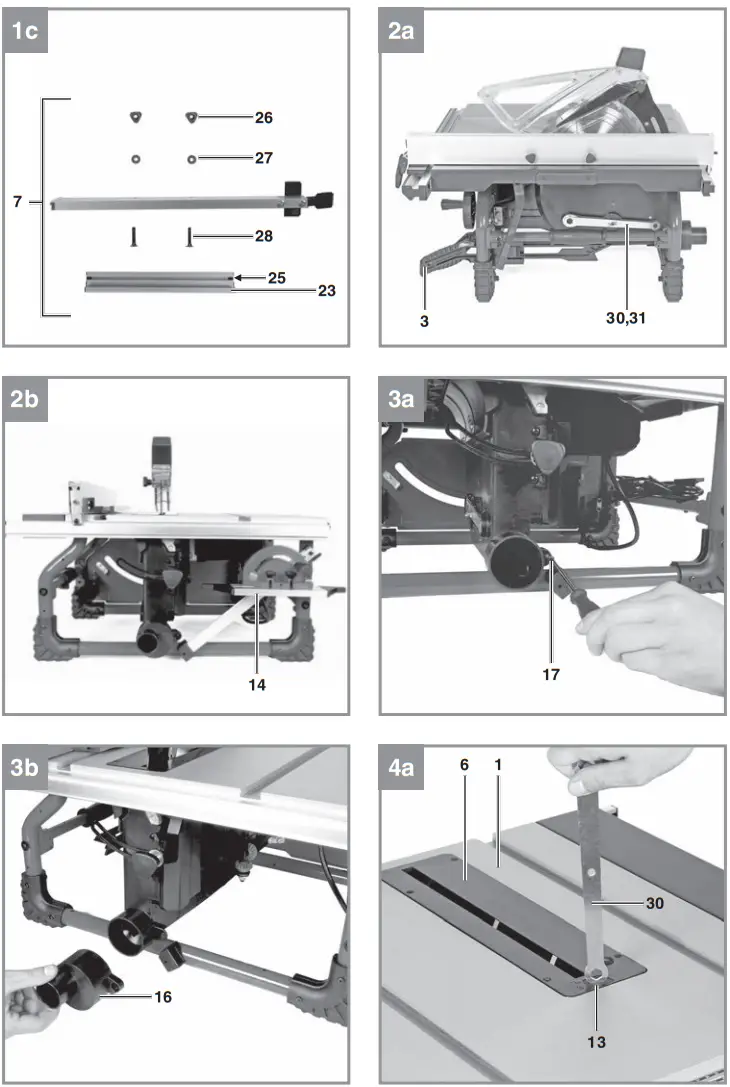 1c

26
27
7
28
25
23

2a

3
30,31

2b

14

3a

17

3b

16

4a

6
1
30
13