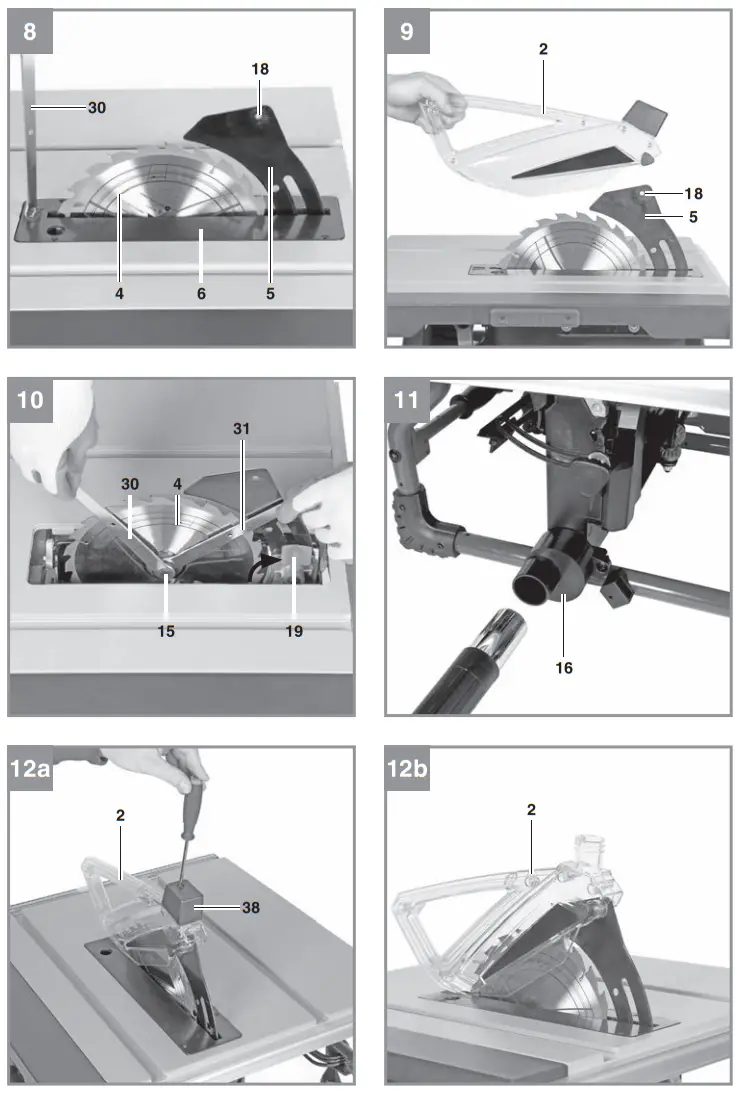 8
18
30
4
6
5

9
2
18
5

10
31
30
4
15
19

11
16

12a
2
38

12b
2