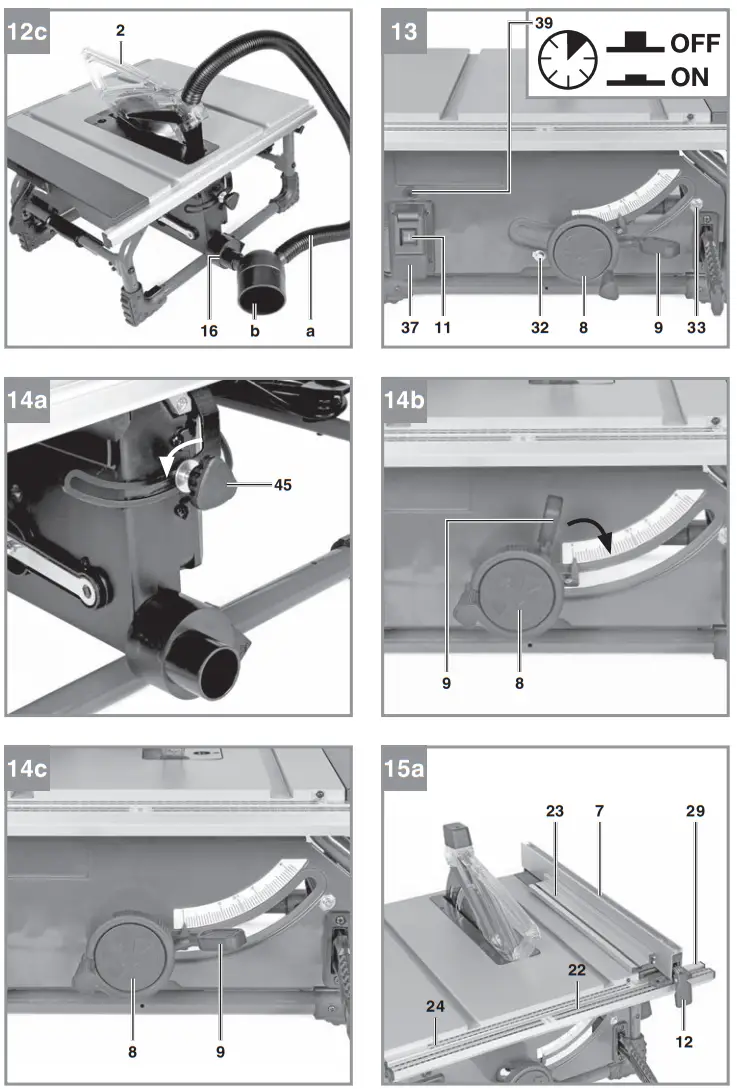 12c
2
16
b
a

13
39
OFF
ON
37
11
32
8
9
33

14a
45

14b
9
8

14c
8
9

15a
23
7
29
22
24
12