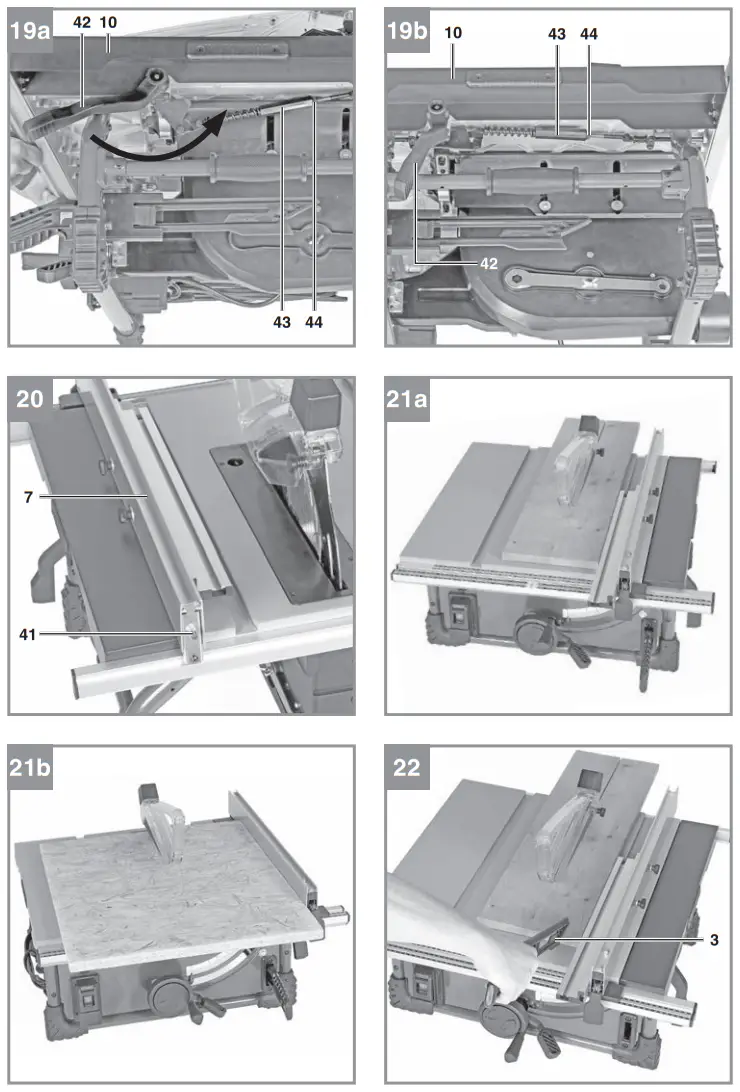 19a
42 10
43 44

19b
10
43 44
42

20
7
41

21a

21b

22
3