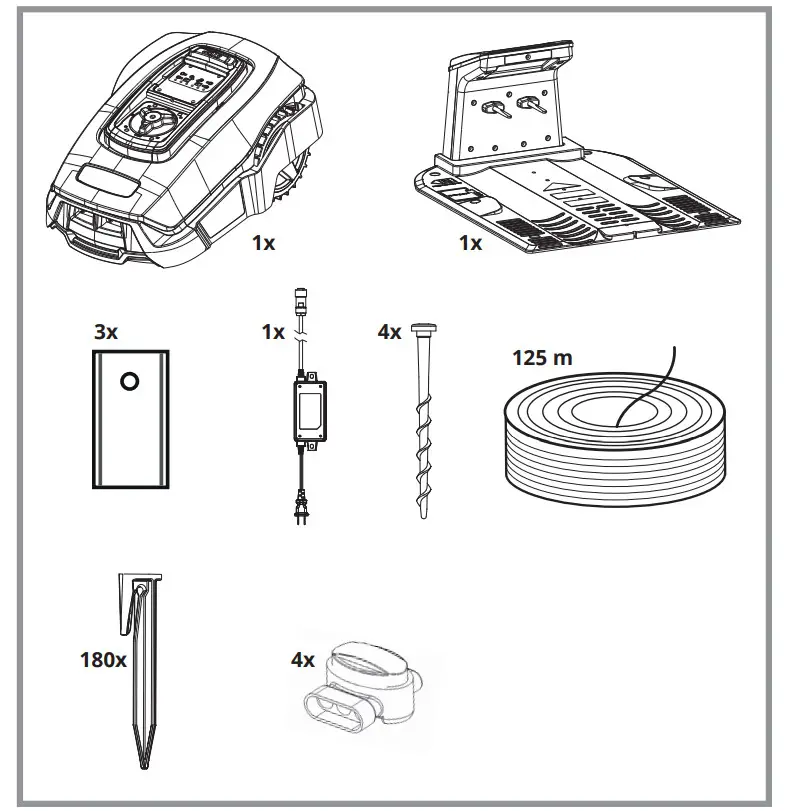 1x
1x
3x
1x
4x
125 m
180x
4x