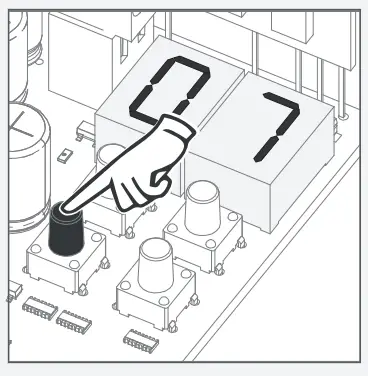 07