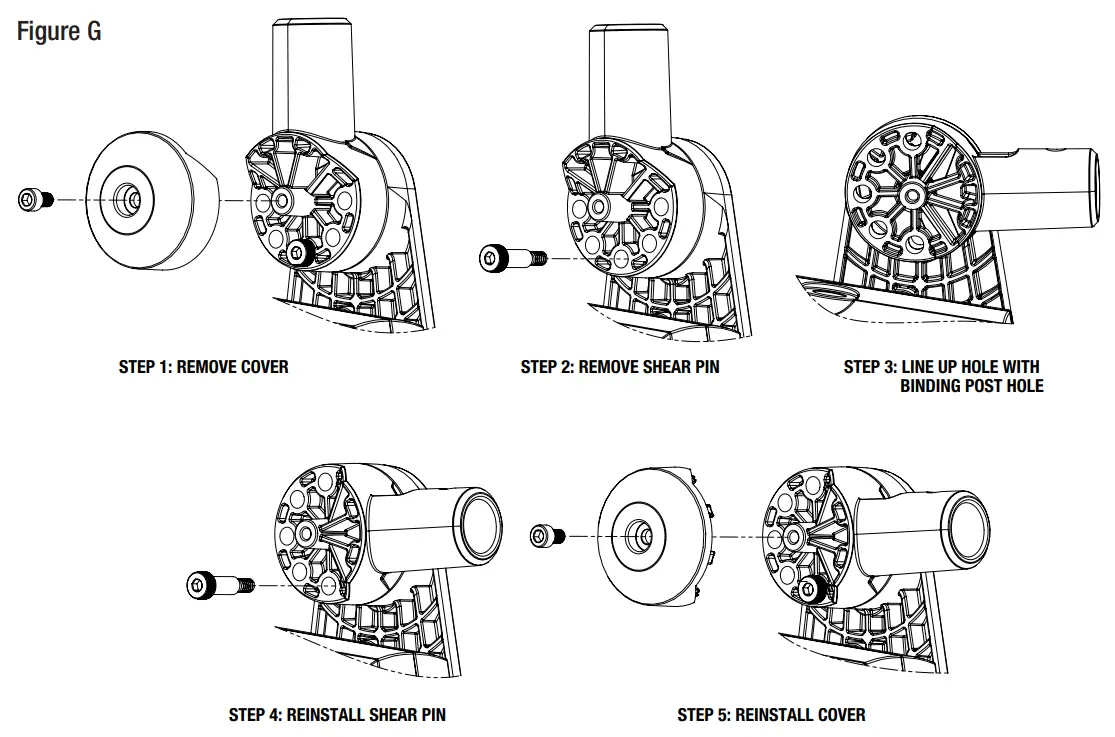 Figure G

STEP 1: REMOVE COVER

STEP 2: REMOVE SHEAR PIN

STEP 3: LINE UP HOLE WITH BINDING POST HOLE

STEP 4: REINSTALL SHEAR PIN

STEP 5: REINSTALL COVER