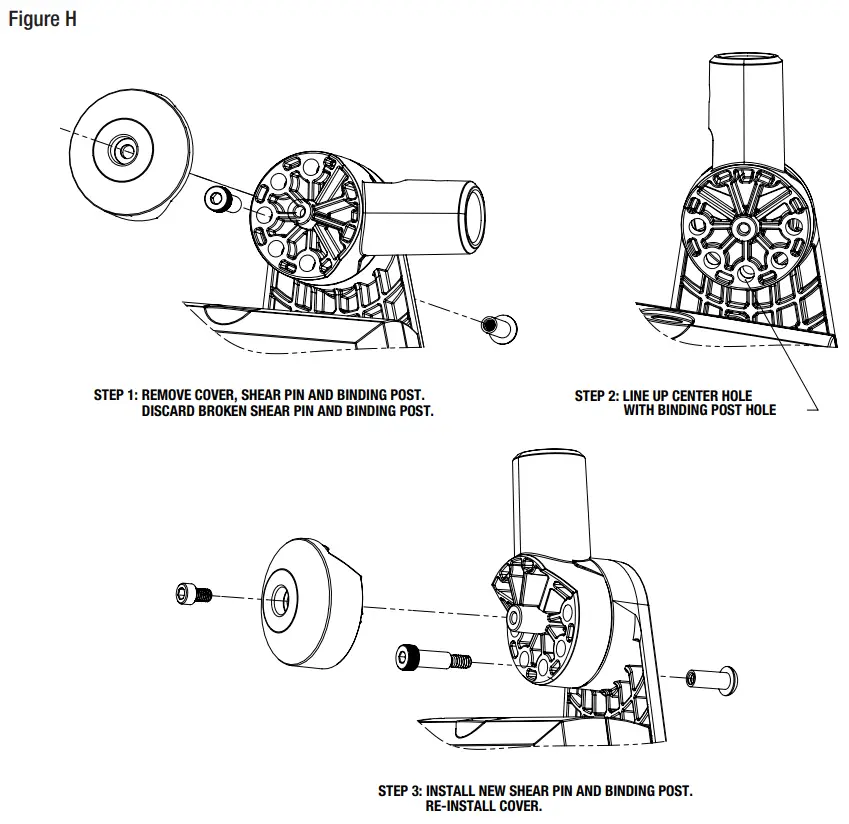 Figure H

STEP 1: REMOVE COVER, SHEAR PIN AND BINDING POST.
DISCARD BROKEN SHEAR PIN AND BINDING POST.

STEP 2: LINE UP CENTER HOLE
WITH BINDING POST HOLE

STEP 3: INSTALL NEW SHEAR PIN AND BINDING POST.
RE-INSTALL COVER.