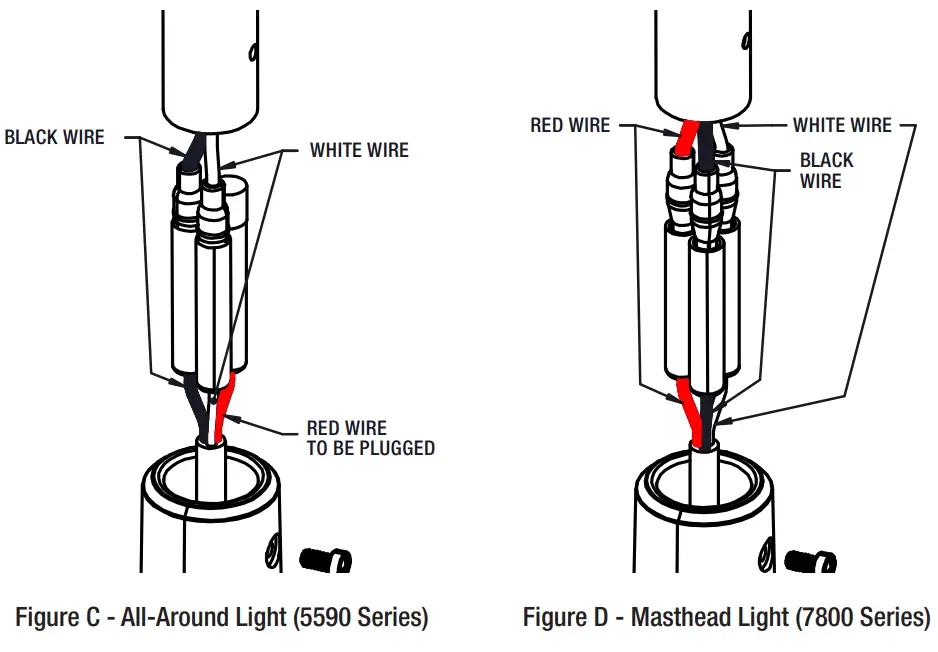 BLACK WIRE

WHITE WIRE

RED WIRE
TO BE PLUGGED

Figure C - All-Around Light (5590 Series)

RED WIRE

WHITE WIRE

BLACK
WIRE

Figure D - Masthead Light (7800 Series)