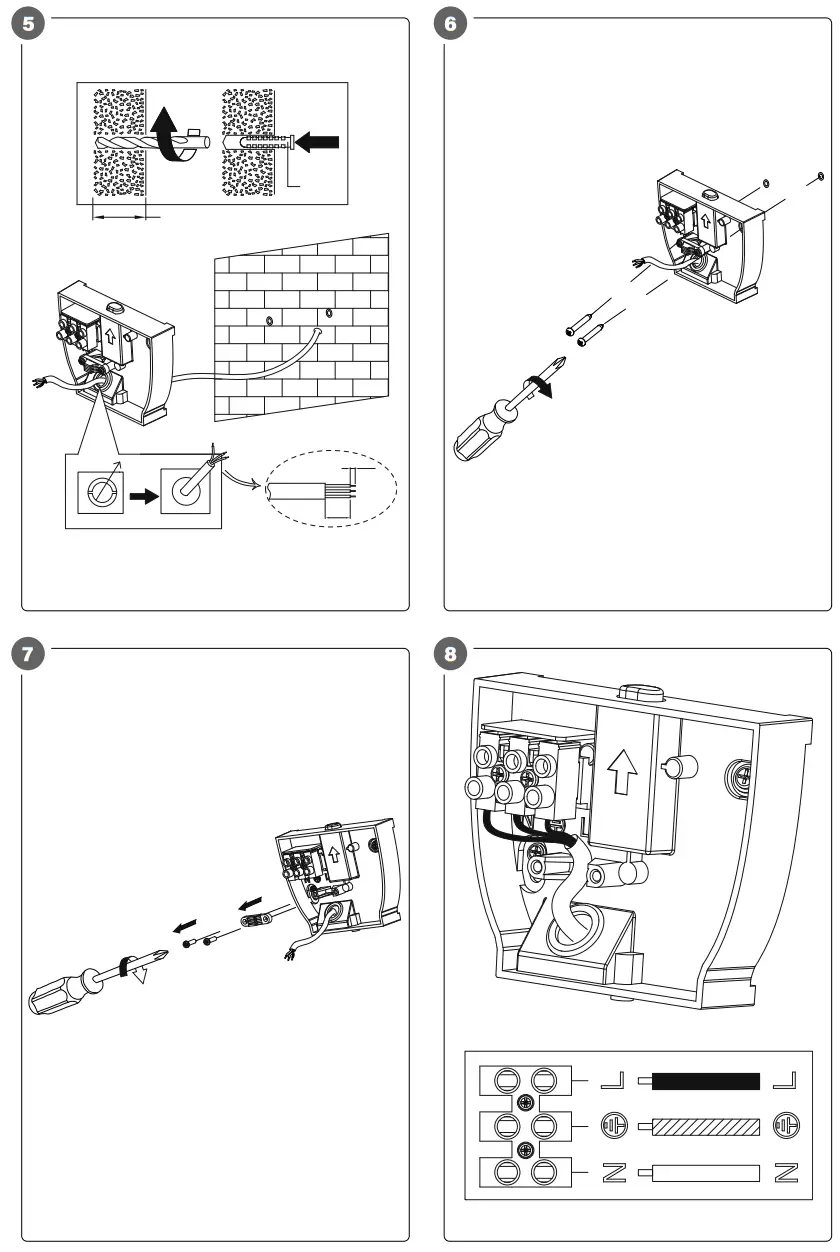 5

6

7

8

L

L

N

N