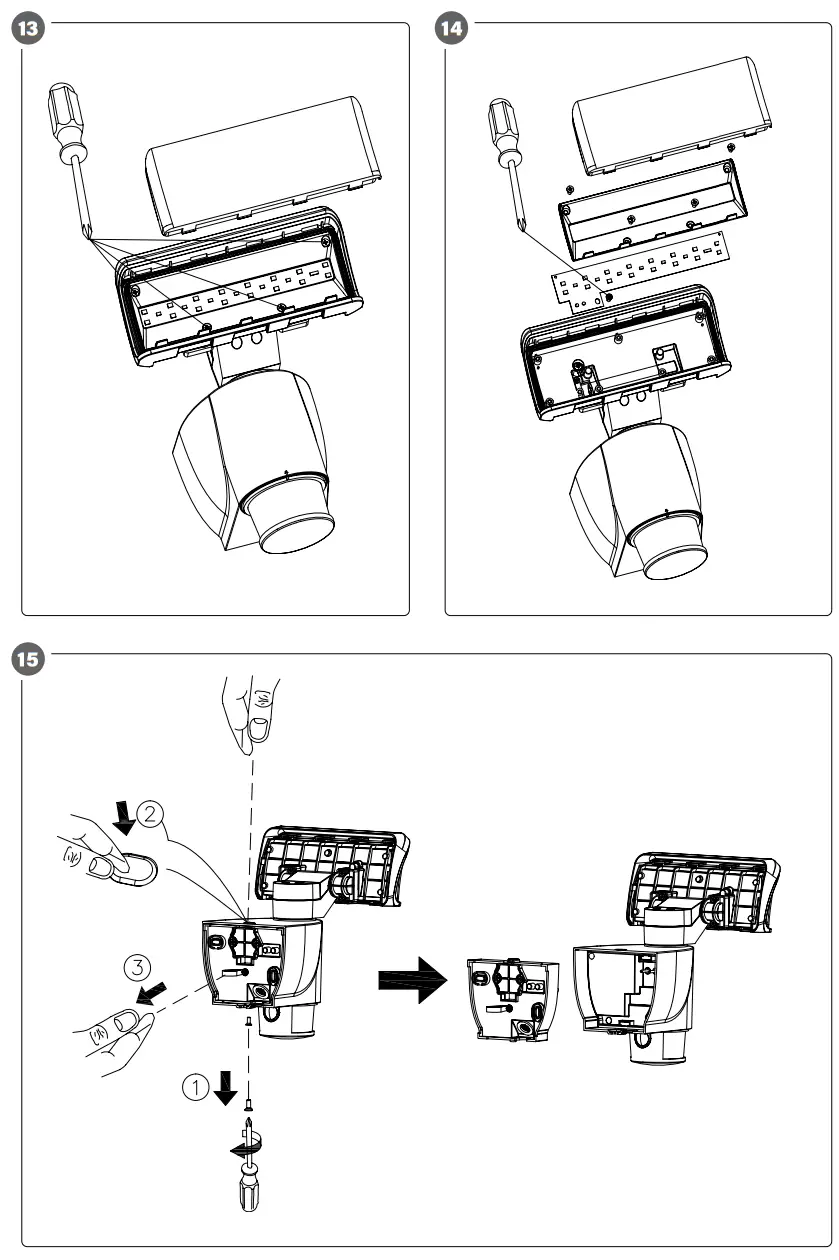 13

14

15

2

3

1