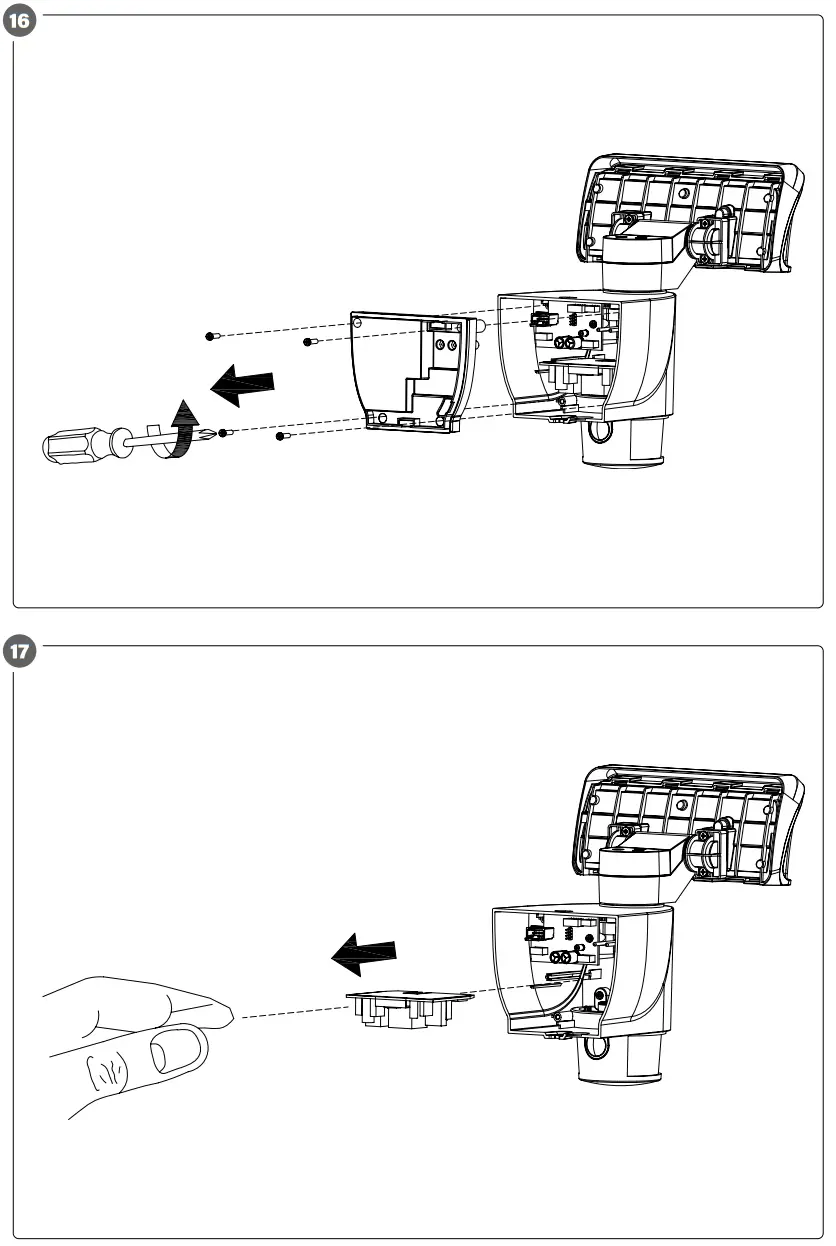 16

17