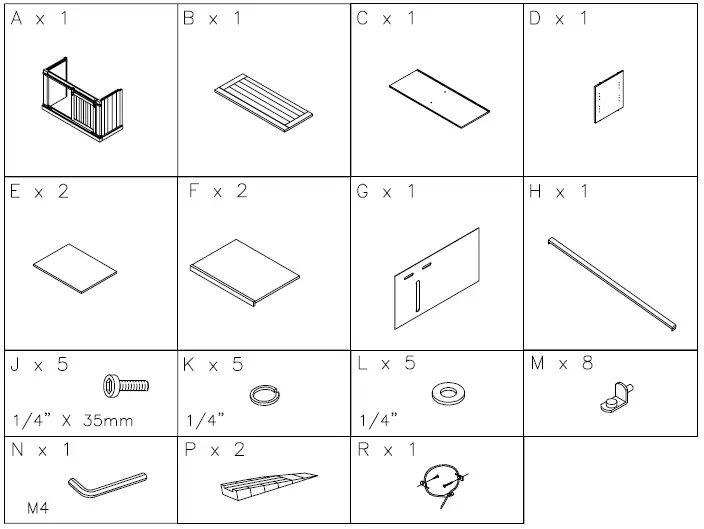 | A x 1 | B x 1 | C x 1 | D x 1 |
|---|---|---|---|
| E x 2 | F x 2 | G x 1 | H x 1 |
| J x 5 1/4" X 35mm | K x 5 1/4" | L x 5 1/4" | M x 8 |
| N x 1 M4 | P x 2 | R x 1 | |