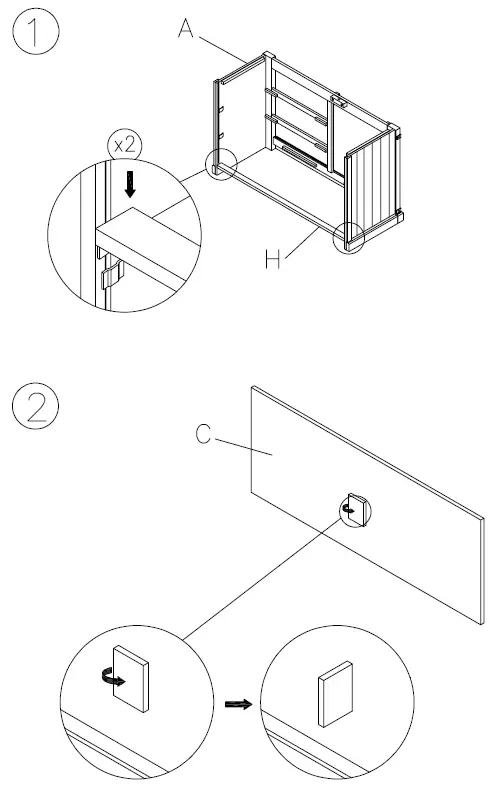 1

A

x2

H

2

C