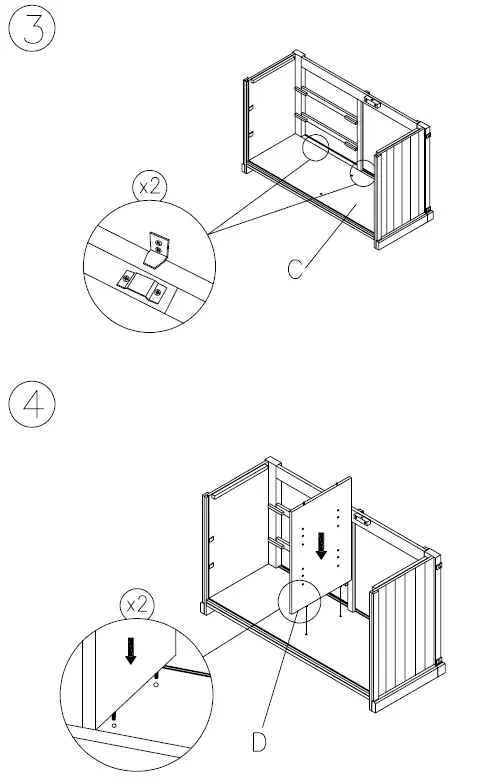 3

x2

C

4

x2

D