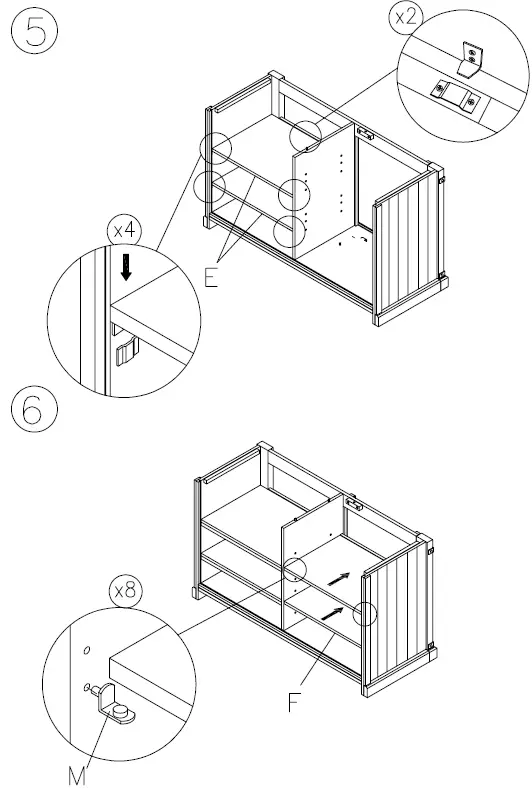 5

x2

x4

E

6

x8

F

M